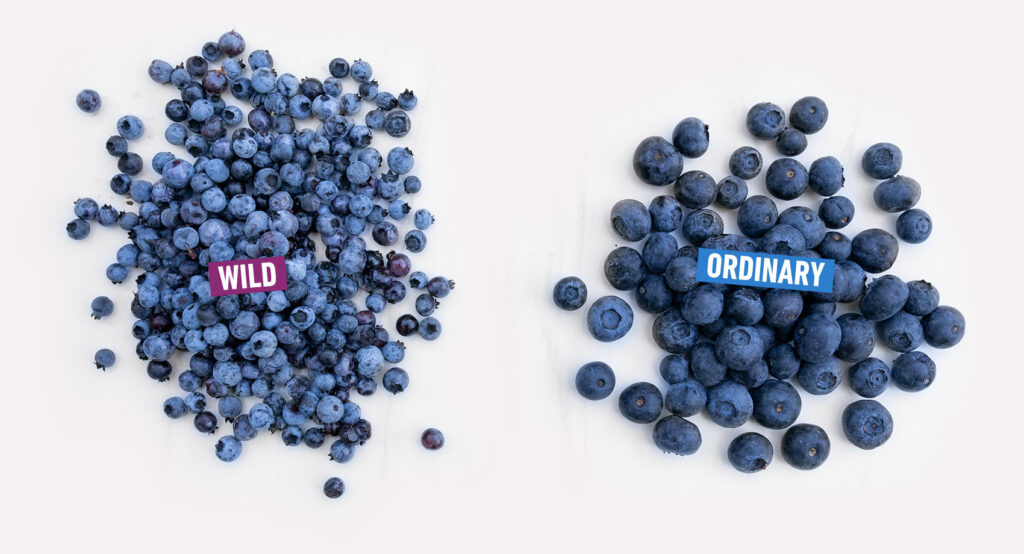 WILD

ORDINARY